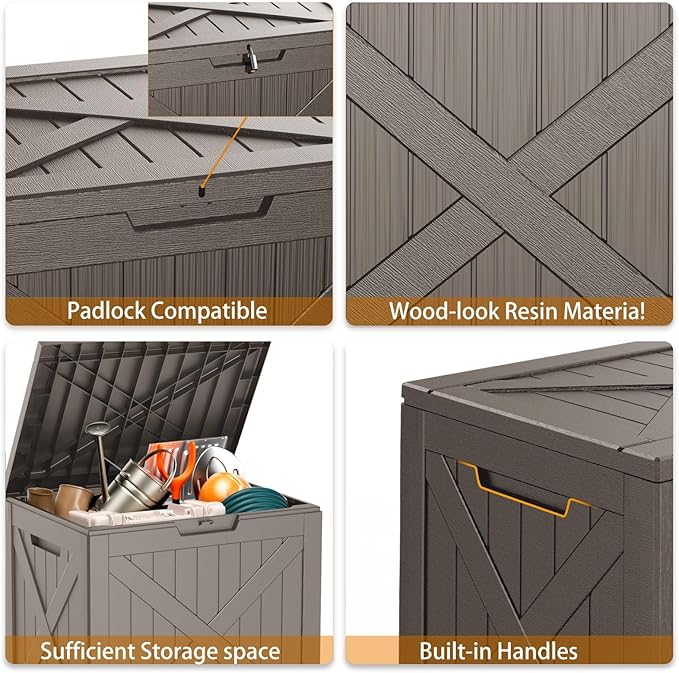 Padlock Compatible

Wood-look Resin Materia!

Sufficient Storage space

Built-in Handles