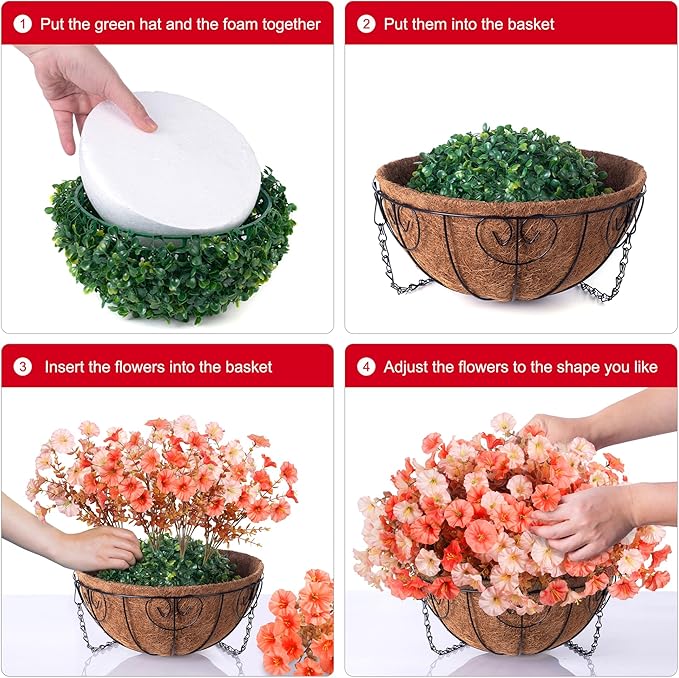 1 Put the green hat and the foam together

2 Put them into the basket

3 Insert the flowers into the basket

4 Adjust the flowers to the shape you like