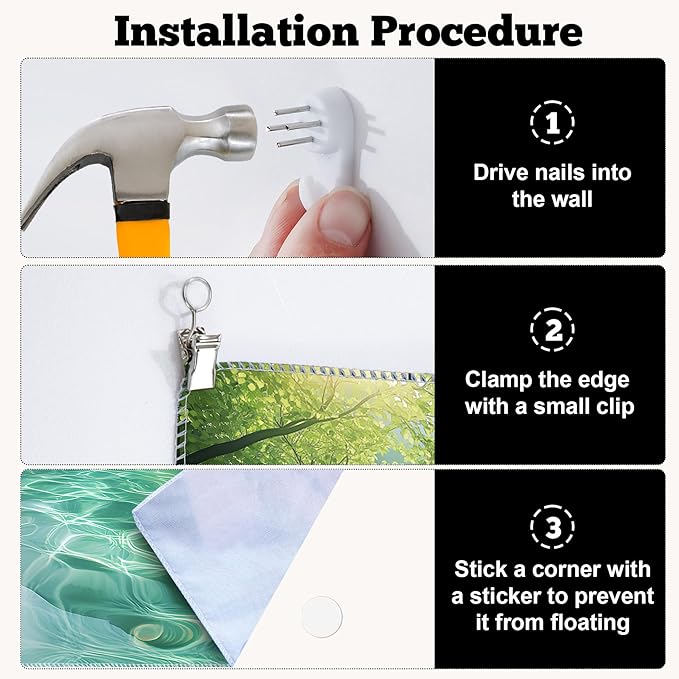 Installation Procedure

1

Drive nails into the wall

2

Clamp the edge with a small clip

3

Stick a corner with a sticker to prevent it from floating