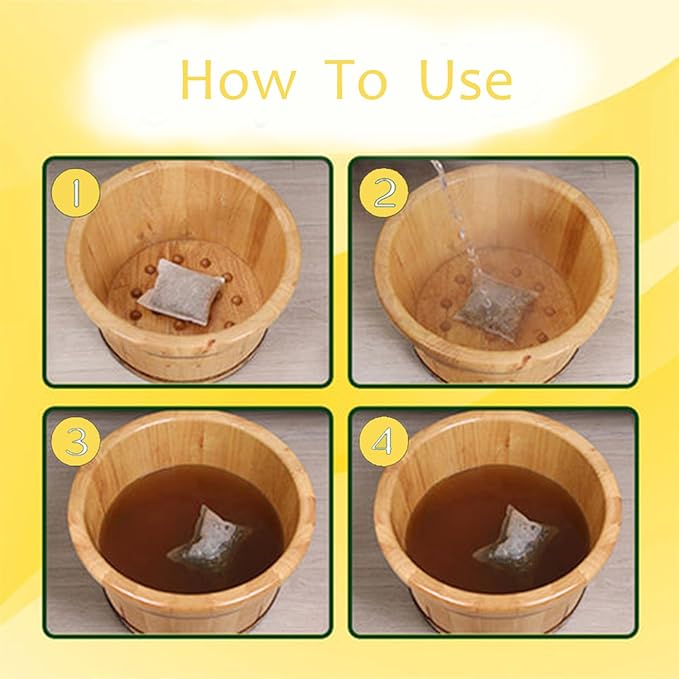 How To Use

1

2

3

4