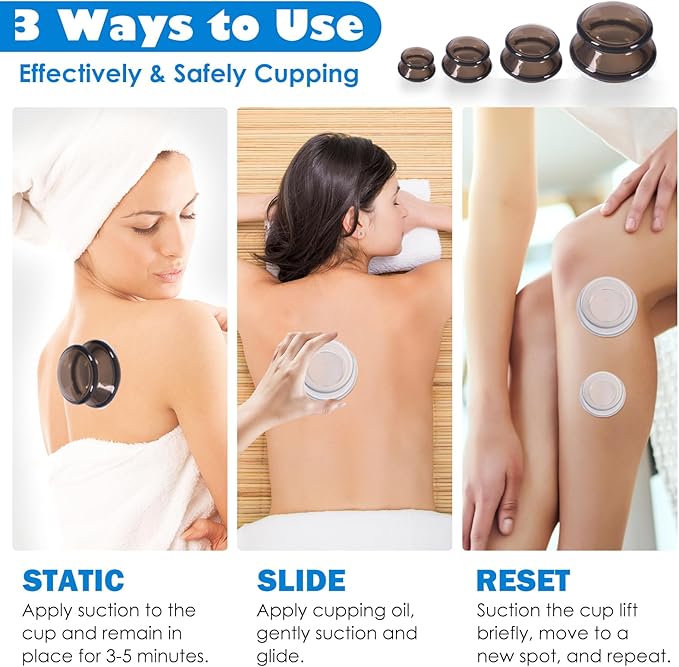 3 Ways to Use

Effectively & Safely Cupping

STATIC

Apply suction to the cup and remain in place for 3-5 minutes.

SLIDE

Apply cupping oil, gently suction and glide.

RESET

Suction the cup lift briefly, move to a new spot, and repeat.