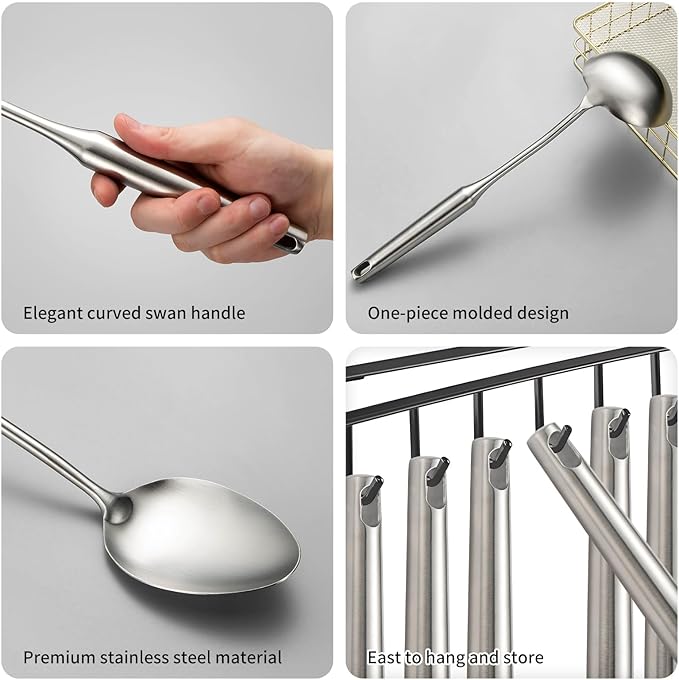 Elegant curved swan handle

One-piece molded design

Premium stainless steel material

East to hang and store