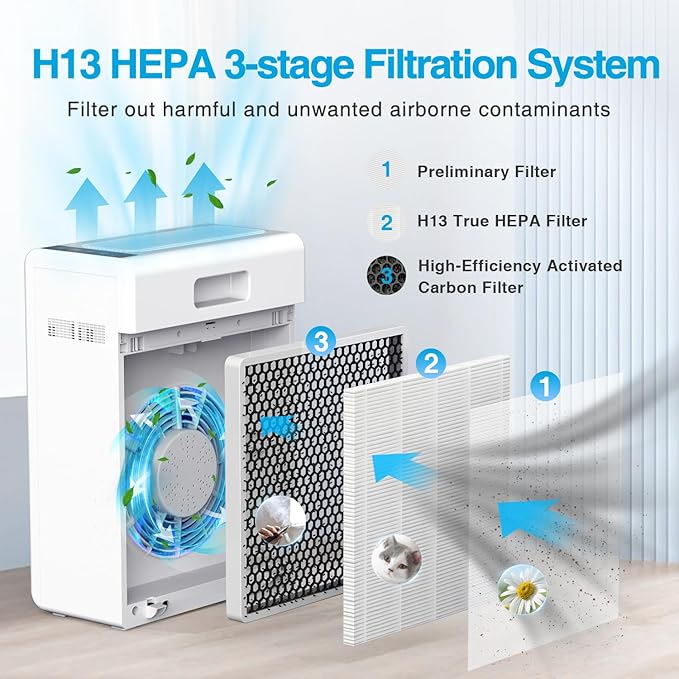 H13 HEPA 3-stage Filtration System

Filter out harmful and unwanted airborne contaminants

1 Preliminary Filter

2 H13 True HEPA Filter

3 High-Efficiency Activated Carbon Filter

3

2

1