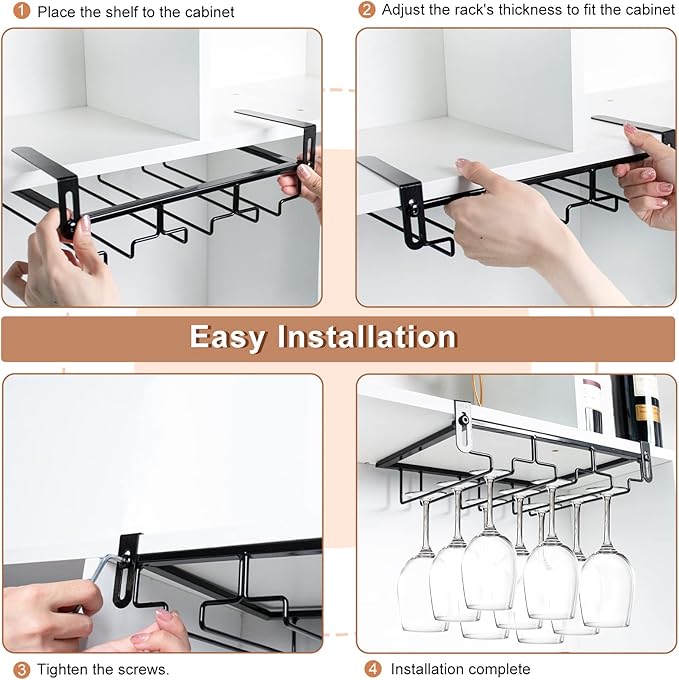 1 Place the shelf to the cabinet

2 Adjust the rack's thickness to fit the cabinet

Easy Installation

3 Tighten the screws.

4 Installation complete