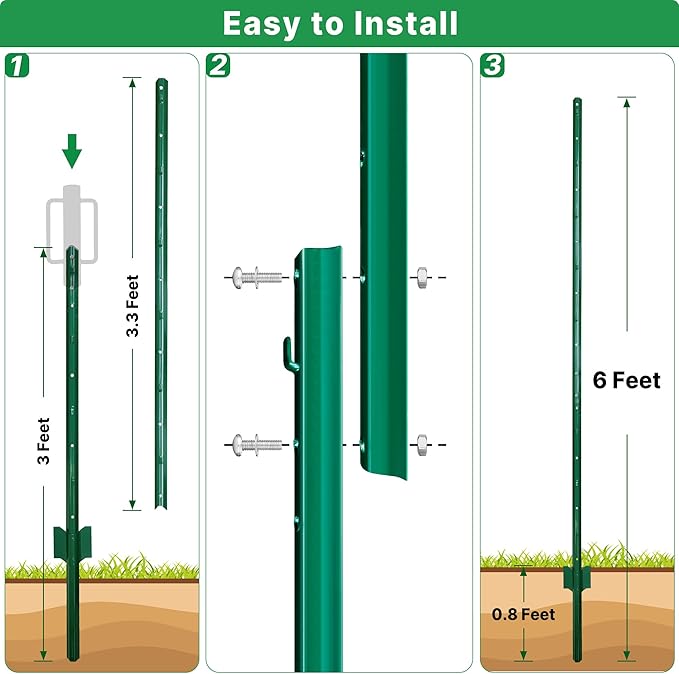 Easy to Install

1

3.3 Feet

3 Feet

2

3

6 Feet

0.8 Feet