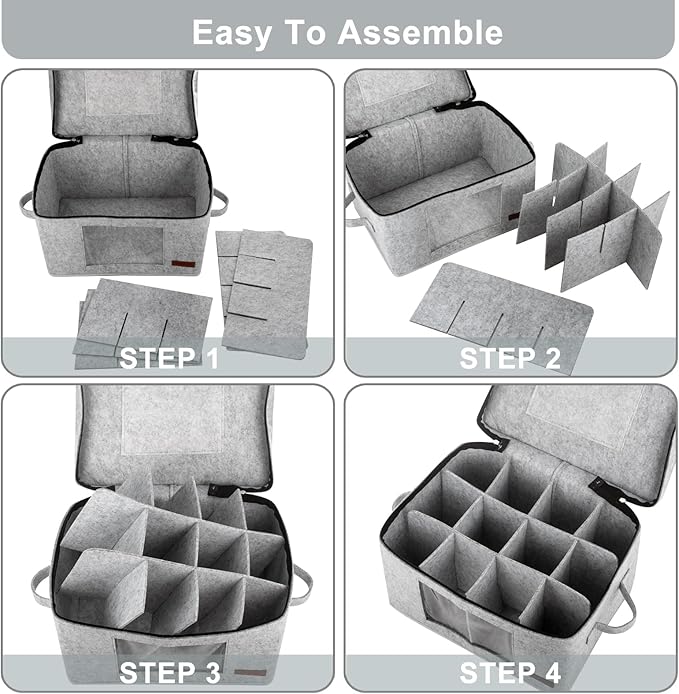 Easy To Assemble

STEP 1

STEP 2

STEP 3

STEP 4