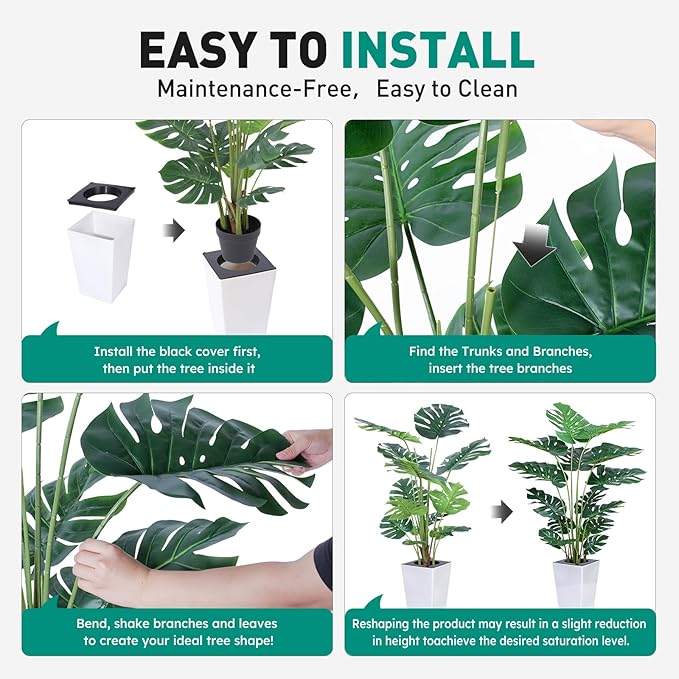 EASY TO INSTALL
Maintenance-Free, Easy to Clean

Install the black cover first, then put the tree inside it

Find the Trunks and Branches, insert the tree branches

Bend, shake branches and leaves to create your ideal tree shape!

Reshaping the product may result in a slight reduction in height toachieve the desired saturation level.