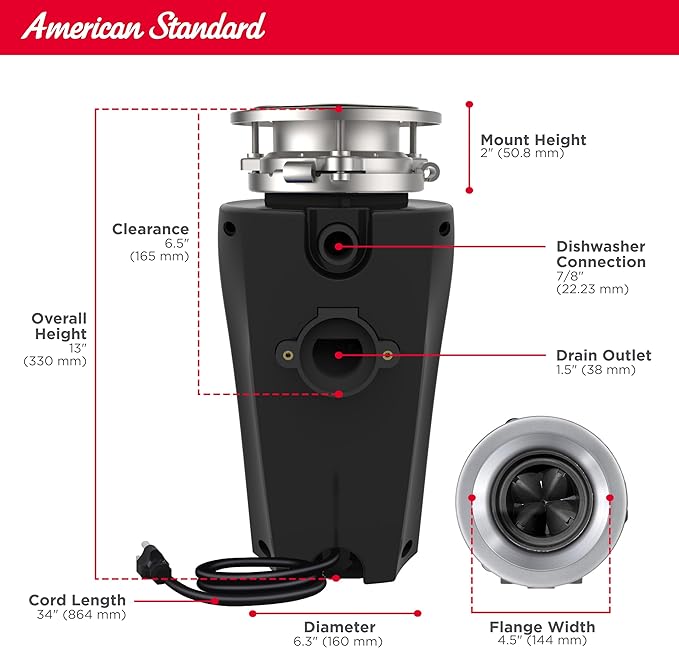 American Standard

Mount Height
2" (50.8 mm)

Clearance
6.5"
(165 mm)

Dishwasher Connection
7/8"
(22.23 mm)

Overall Height
13"
(330 mm)

Drain Outlet
1.5" (38 mm)

Cord Length
34" (864 mm)

Diameter
6.3" (160 mm)

Flange Width
4.5" (144 mm)