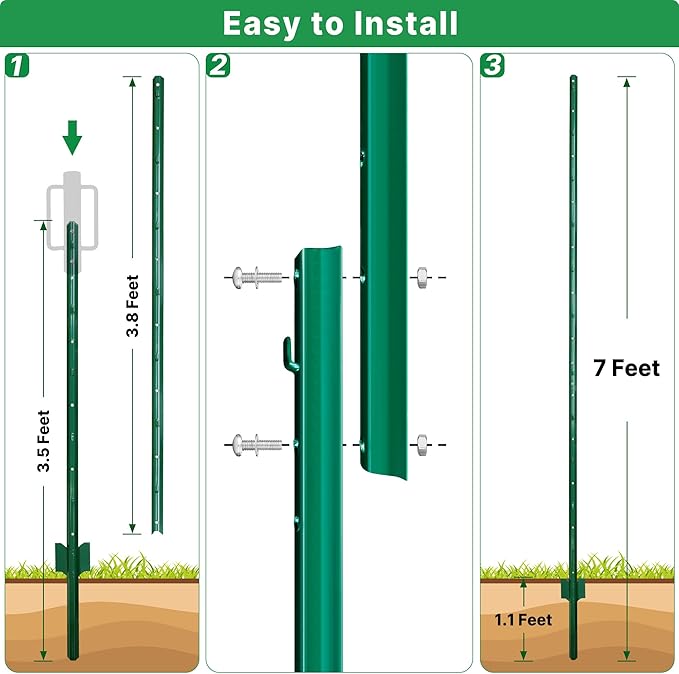 Easy to Install

1

3.5 Feet

3.8 Feet

2

3

7 Feet

1.1 Feet