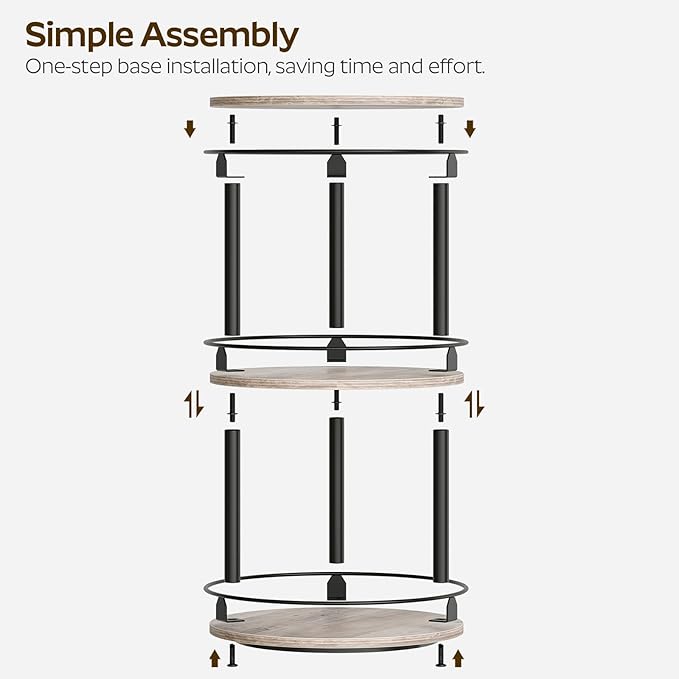 Simple Assembly
One-step base installation, saving time and effort.