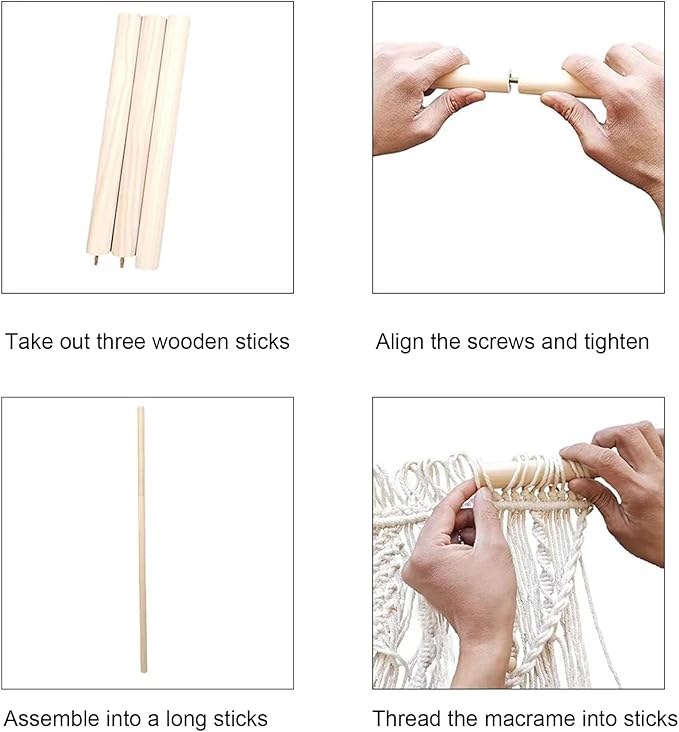 Take out three wooden sticks

Align the screws and tighten

Assemble into a long sticks

Thread the macrame into sticks