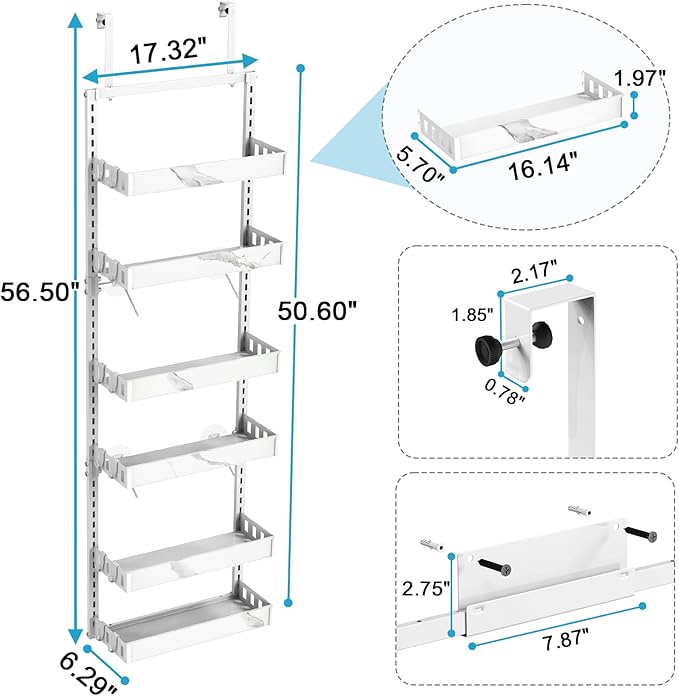 17.32"

56.50"

50.60"

6.29"

1.97"

5.70"

16.14"

2.17"

1.85"

0.78"

2.75"

7.87"