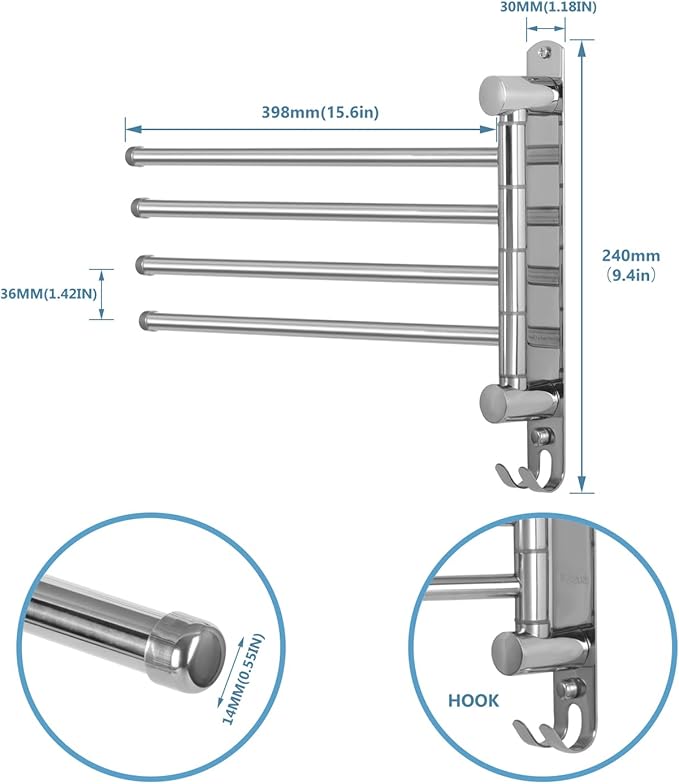 30MM(1.18IN)

398mm(15.6in)

240mm
(9.4in)

36MM(1.42IN)

14MM(0.55IN)

HOOK