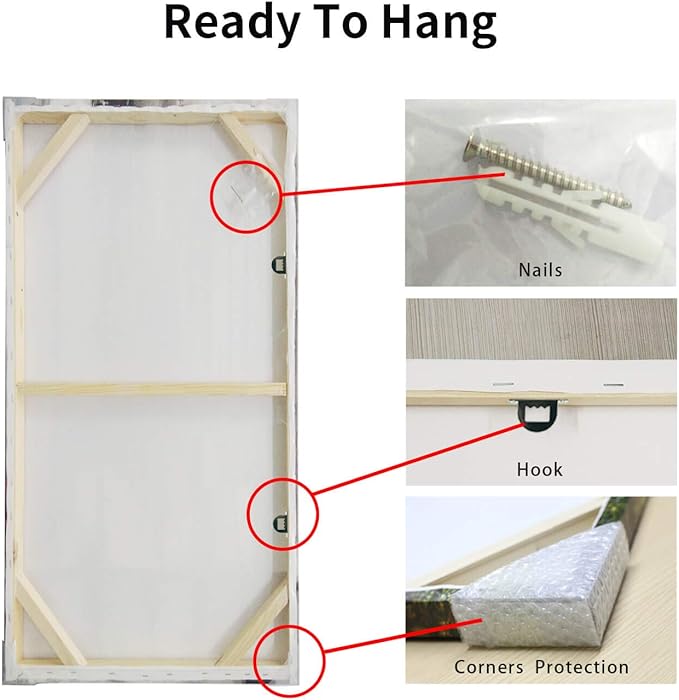 Ready To Hang

Nails

Hook

Corners Protection