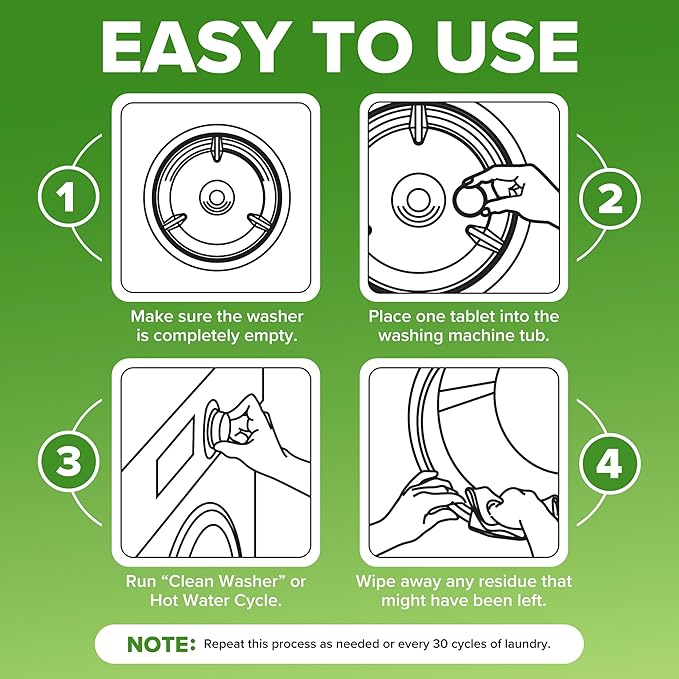 EASY TO USE

1

Make sure the washer is completely empty.

2

Place one tablet into the washing machine tub.

3

Run “Clean Washer” or Hot Water Cycle.

4

Wipe away any residue that might have been left.

NOTE: Repeat this process as needed or every 30 cycles of laundry.