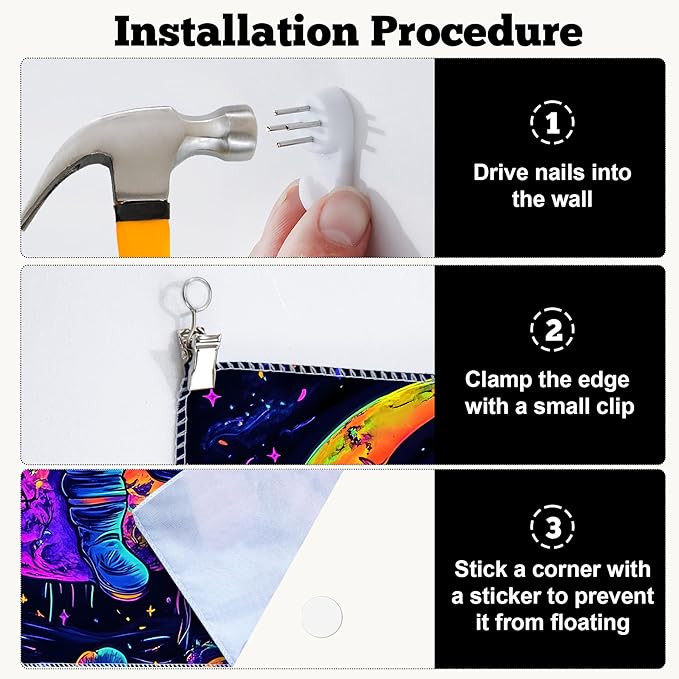 Installation Procedure

1

Drive nails into the wall

2

Clamp the edge with a small clip

3

Stick a corner with a sticker to prevent it from floating