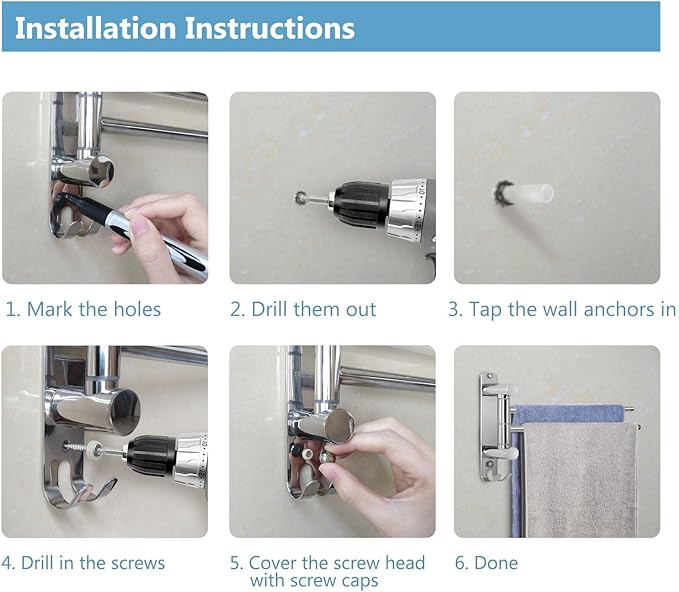 Installation Instructions

1. Mark the holes

2. Drill them out

3. Tap the wall anchors in

4. Drill in the screws

5. Cover the screw head with screw caps

6. Done