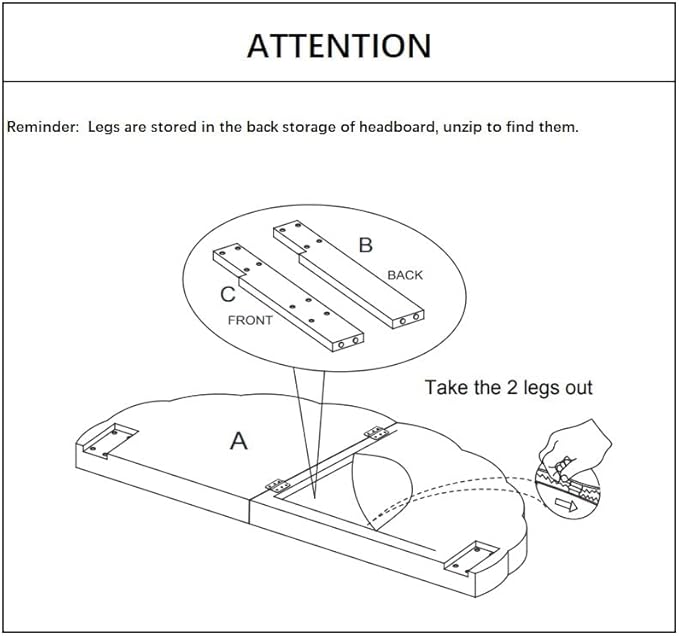 ATTENTION

Reminder: Legs are stored in the back storage of headboard, unzip to find them.

B

BACK

C

FRONT

Take the 2 legs out

A